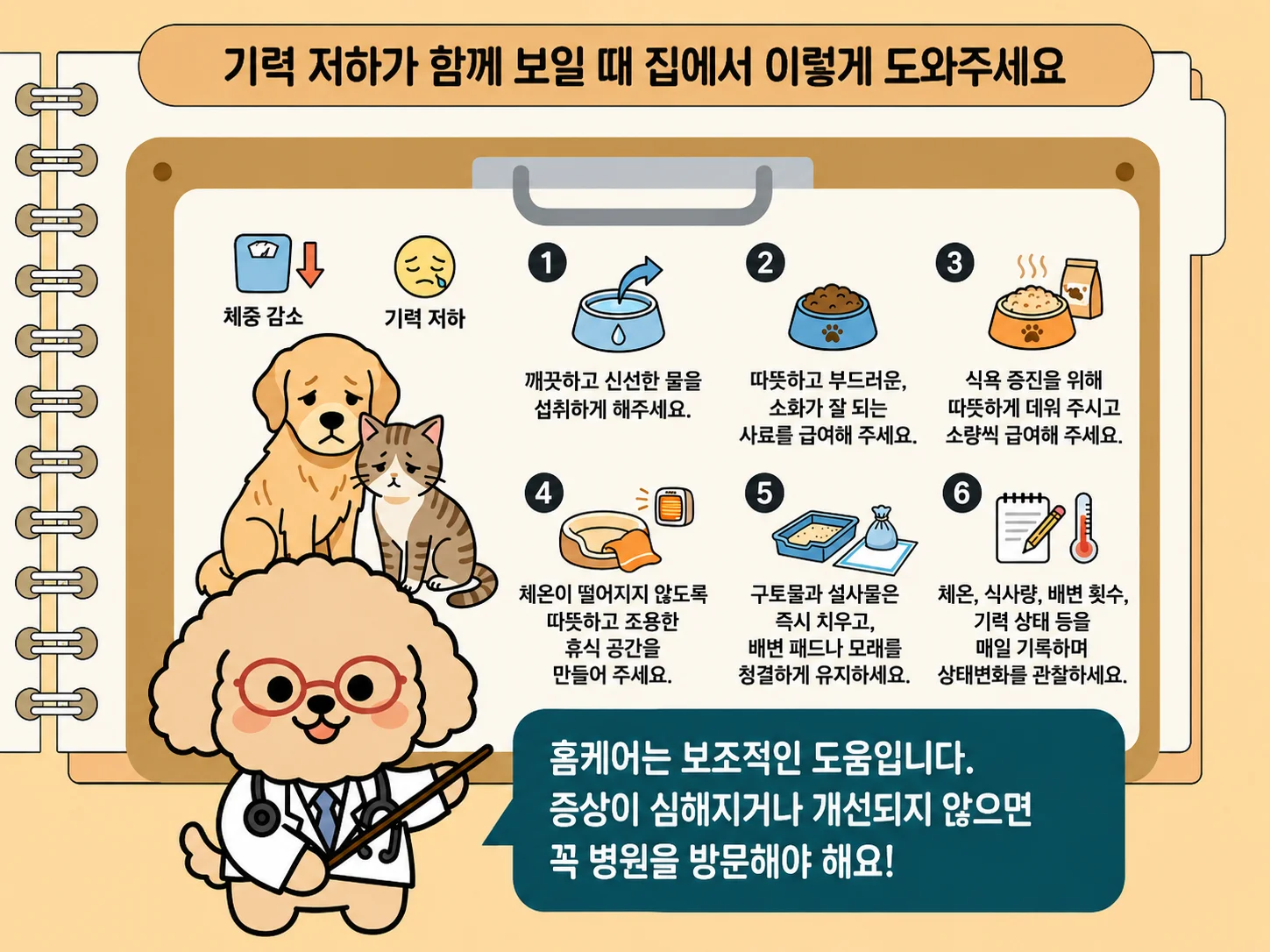 기력 저하가 함께 보일 때 집에서 이렇게 도와주세요

체중 감소

기력 저하

1
깨끗하고 신선한 물을 섭취하게 해주세요.

2
따뜻하고 부드러운, 소화가 잘 되는 사료를 급여해 주세요.

3
식욕 증진을 위해 따뜻하게 데워 주시고 소량씩 급여해 주세요.

4
체온이 떨어지지 않도록 따뜻하고 조용한 휴식 공간을 만들어 주세요.

5
구토물과 설사물은 즉시 치우고, 배변 패드나 모래를 청결하게 유지하세요.

6
체온, 식사량, 배변 횟수, 기력 상태 등을 매일 기록하며 상태변화를 관찰하세요.

홈케어는 보조적인 도움입니다. 증상이 심해지거나 개선되지 않으면 꼭 병원을 방문해야 해요!